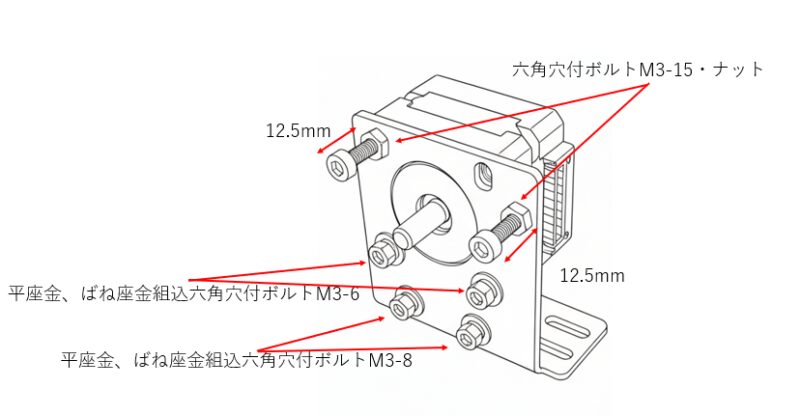 六角穴付ボルトM3-15・ナット

12.5mm

12.5mm

平座金、ばね座金組込六角穴付ボルトM3-6

平座金、ばね座金組込六角穴付ボルトM3-8